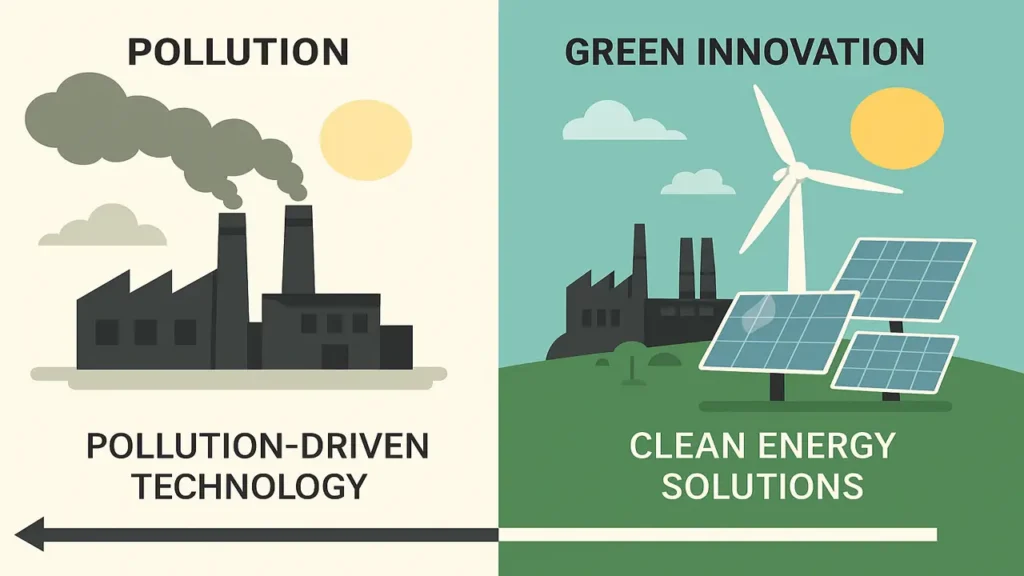 POLLUTION

POLLUTION-DRIVEN TECHNOLOGY

GREEN INNOVATION

CLEAN ENERGY SOLUTIONS